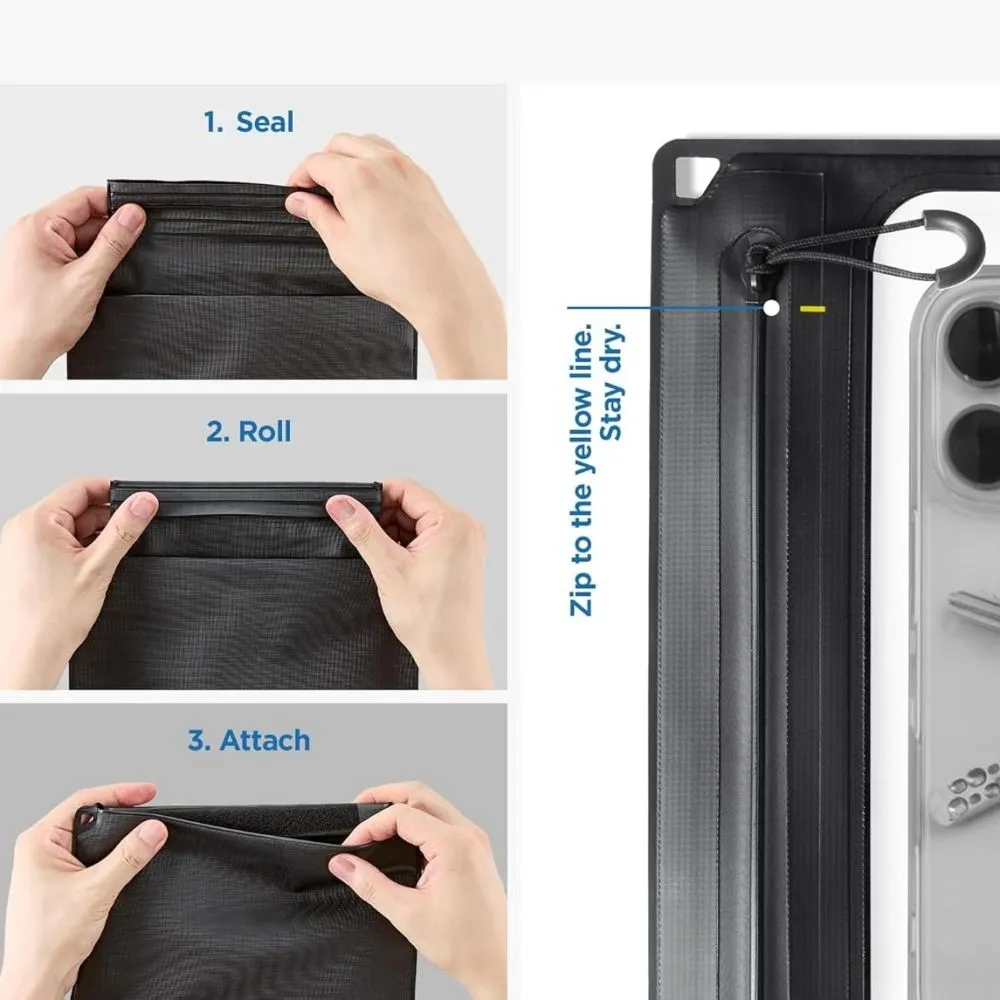 1. Seal

2. Roll

3. Attach

Zip to the yellow line. Stay dry.