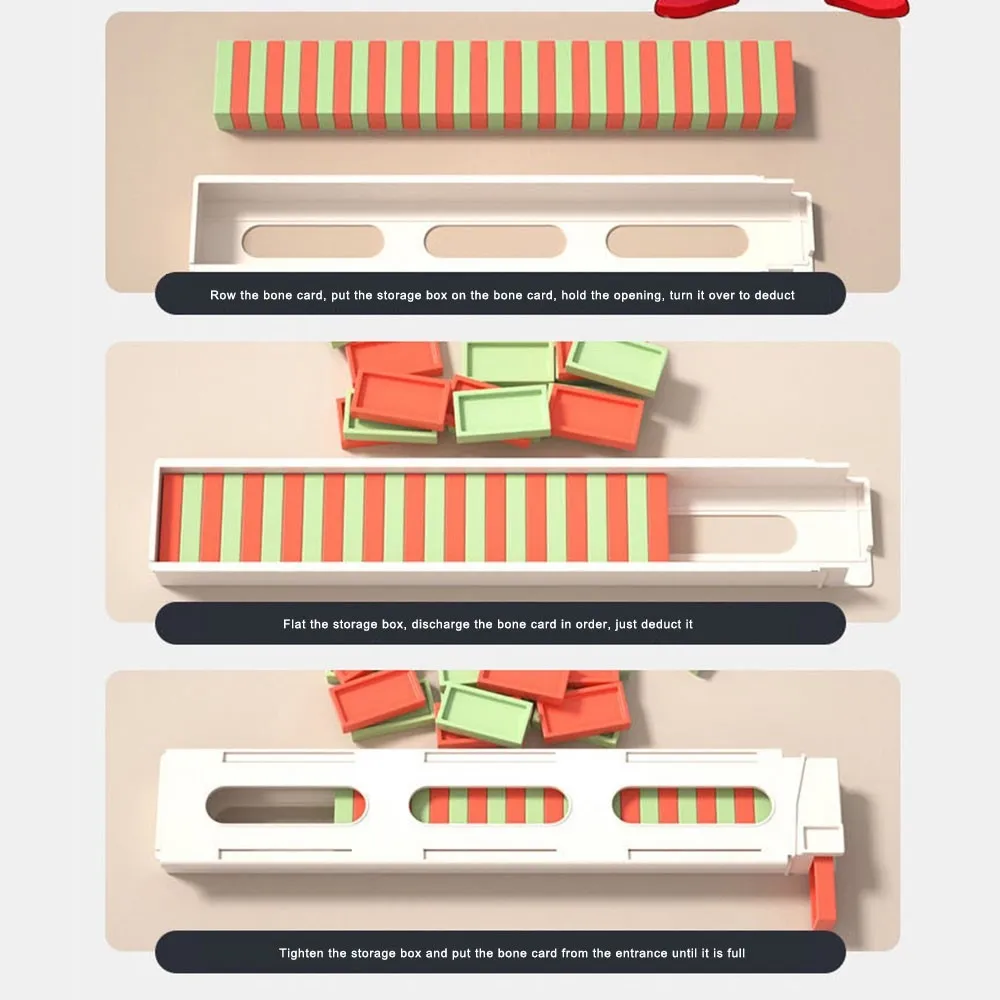 Row the bone card, put the storage box on the bone card, hold the opening, turn it over to deduct

Flat the storage box, discharge the bone card in order, just deduct it

Tighten the storage box and put the bone card from the entrance until it is full