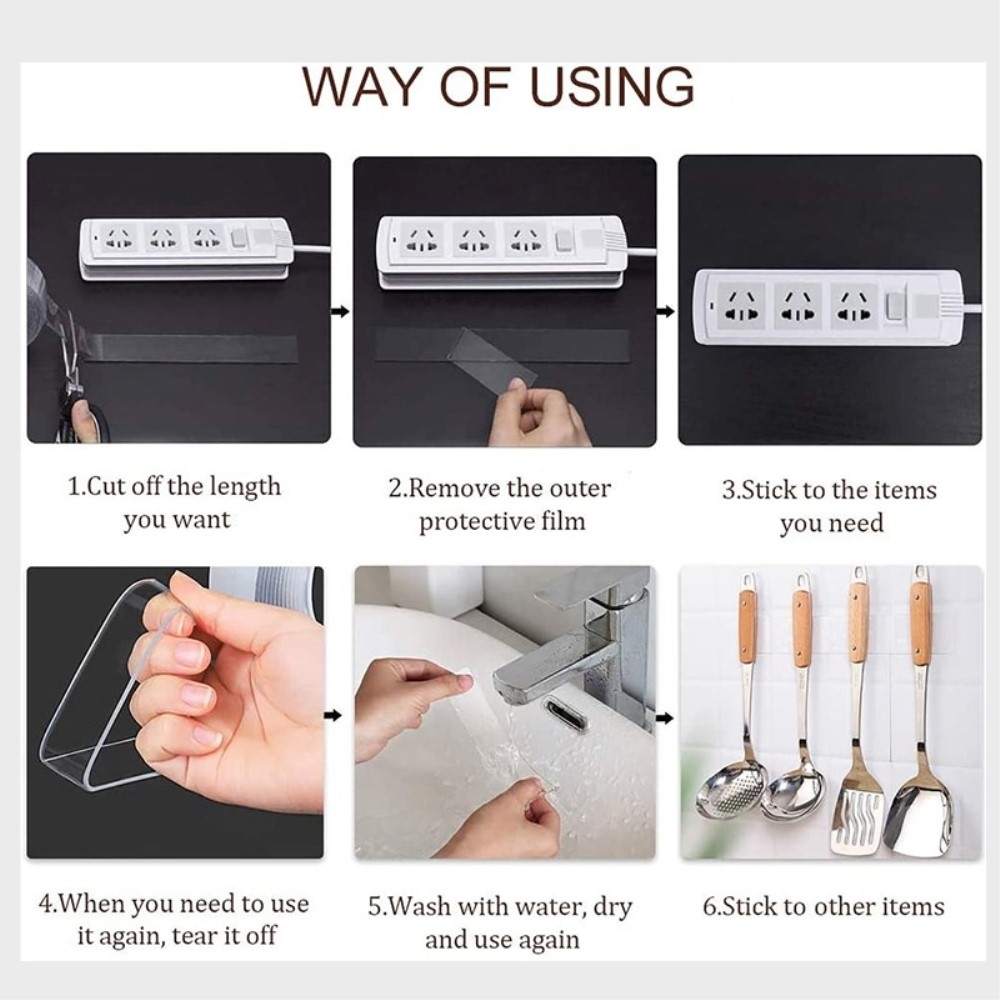 WAY OF USING

1.Cut off the length you want

2.Remove the outer protective film

3.Stick to the items you need

4.When you need to use it again, tear it off

5.Wash with water, dry and use again

6.Stick to other items