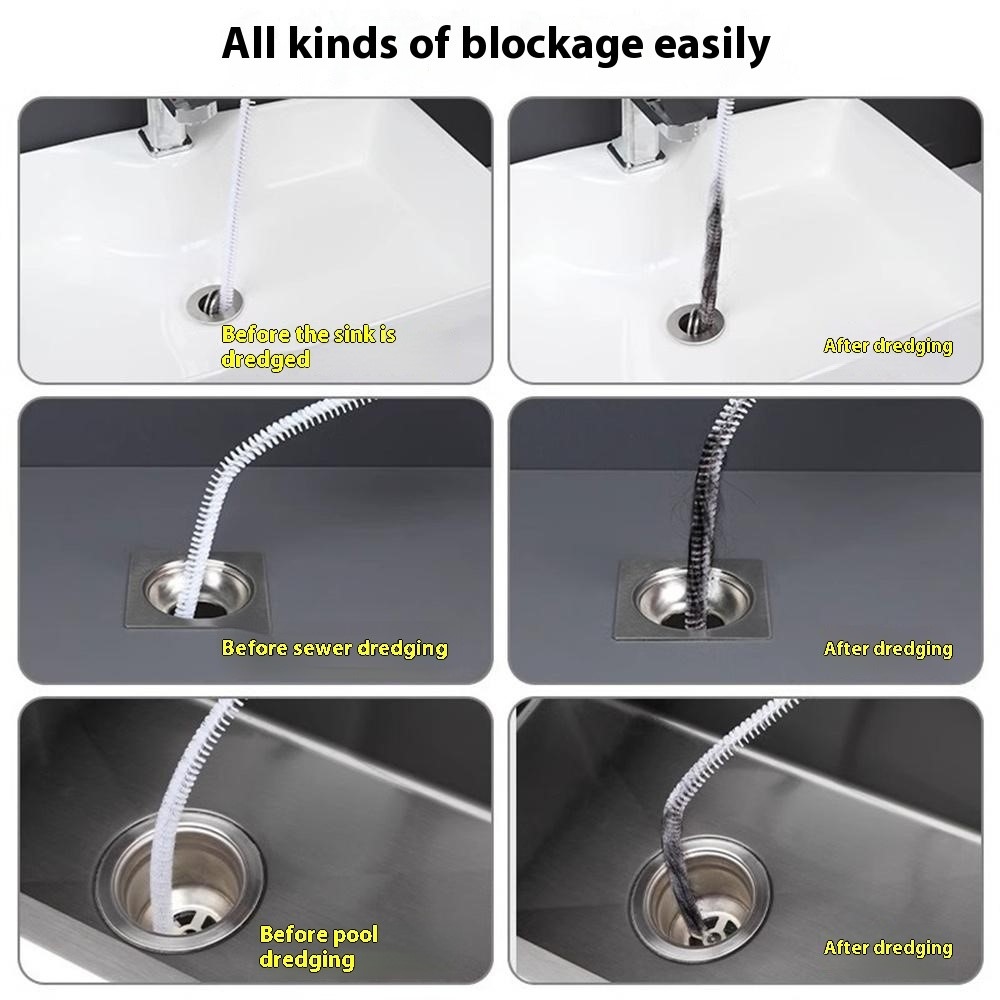 All kinds of blockage easily

Before the sink is dredged

After dredging

Before sewer dredging

After dredging

Before pool dredging

After dredging