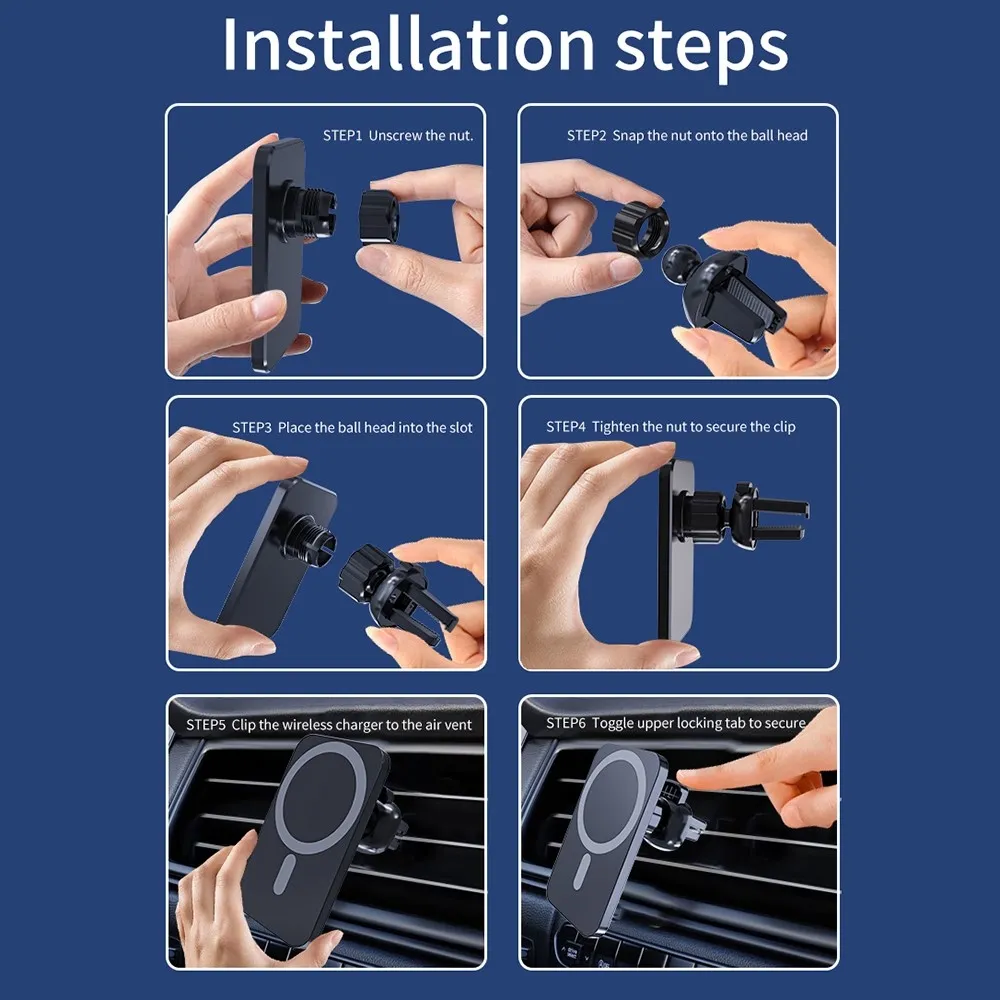 Installation steps

STEP1 Unscrew the nut.

STEP2 Snap the nut onto the ball head

STEP3 Place the ball head into the slot

STEP4 Tighten the nut to secure the clip

STEP5 Clip the wireless charger to the air vent

STEP6 Toggle upper locking tab to secure